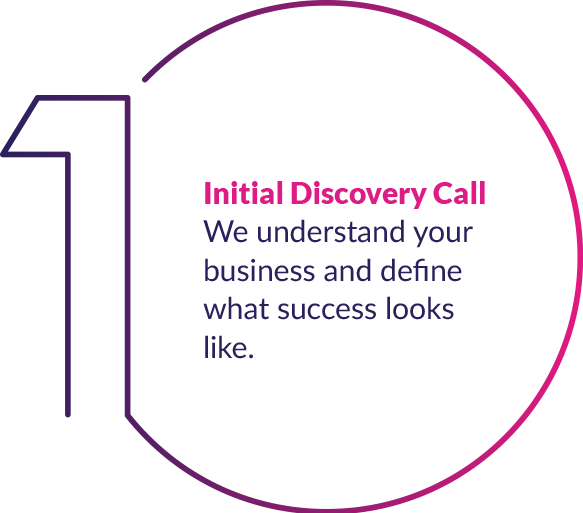 1

Initial Discovery Call

We understand your business and define what success looks like.